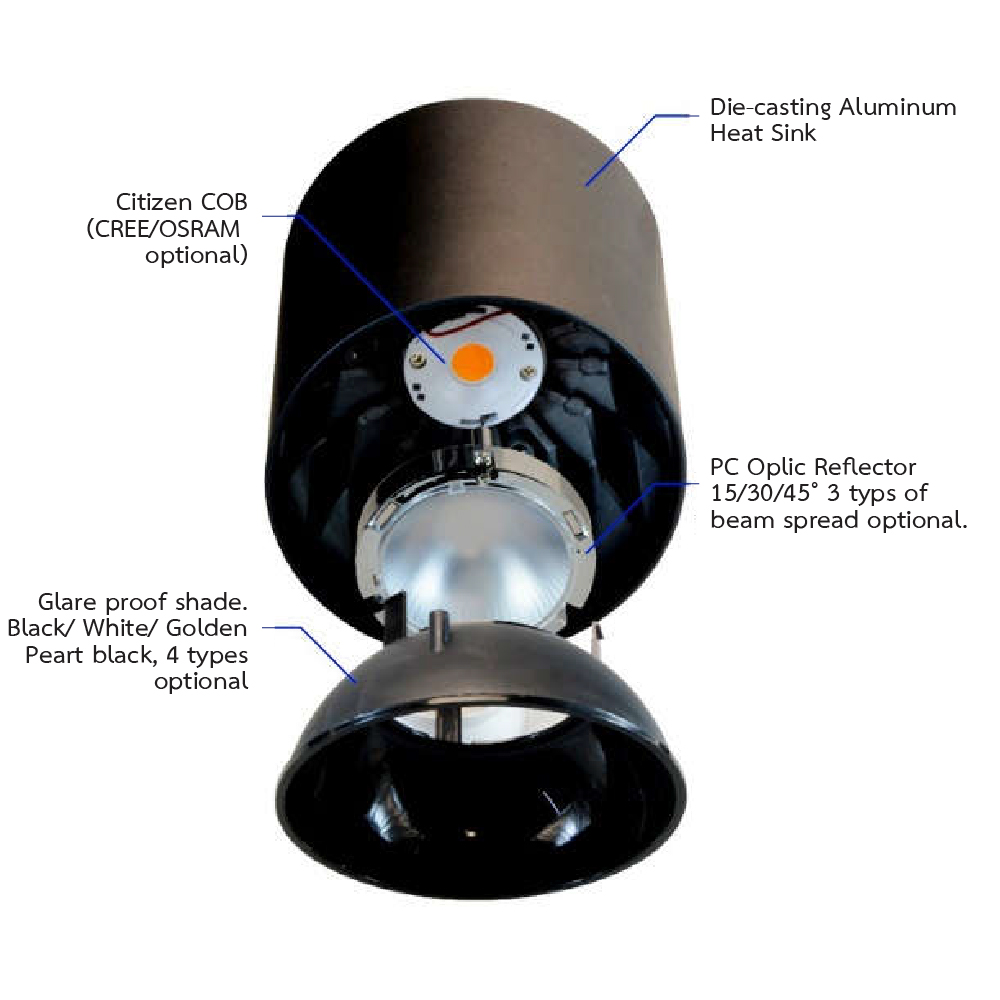 Die-casting Aluminum Heat Sink

Citizen COB (CREE/OSRAM optional)

PC Oplic Reflector 15/30/45° 3 typs of beam spread optional.

Glare proof shade. Black/ White/ Golden Peart black, 4 types optional